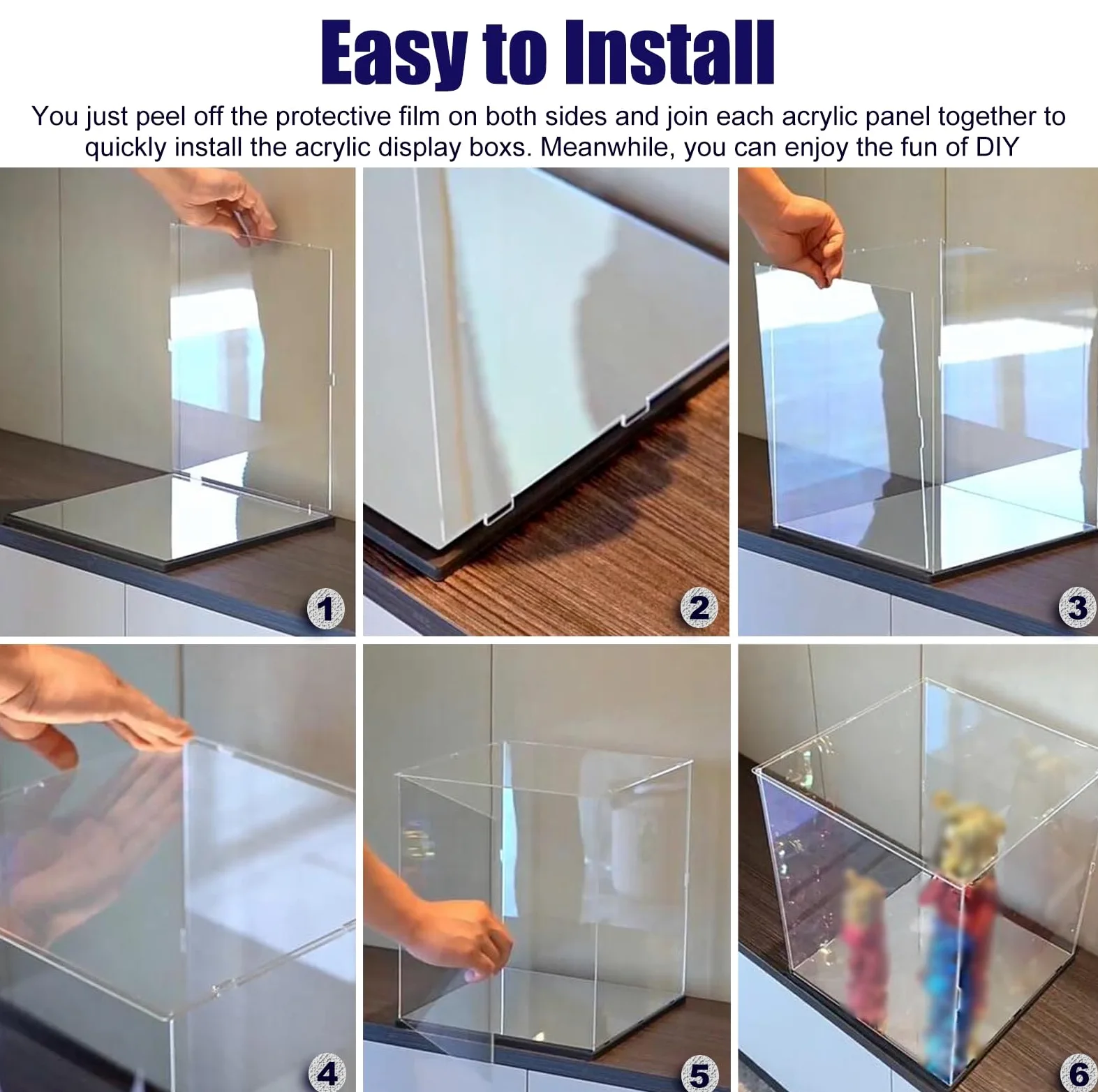 Easy to Install

You just peel off the protective film on both sides and join each acrylic panel together to quickly install the acrylic display boxs. Meanwhile, you can enjoy the fun of DIY

1

2

3

4

5

6