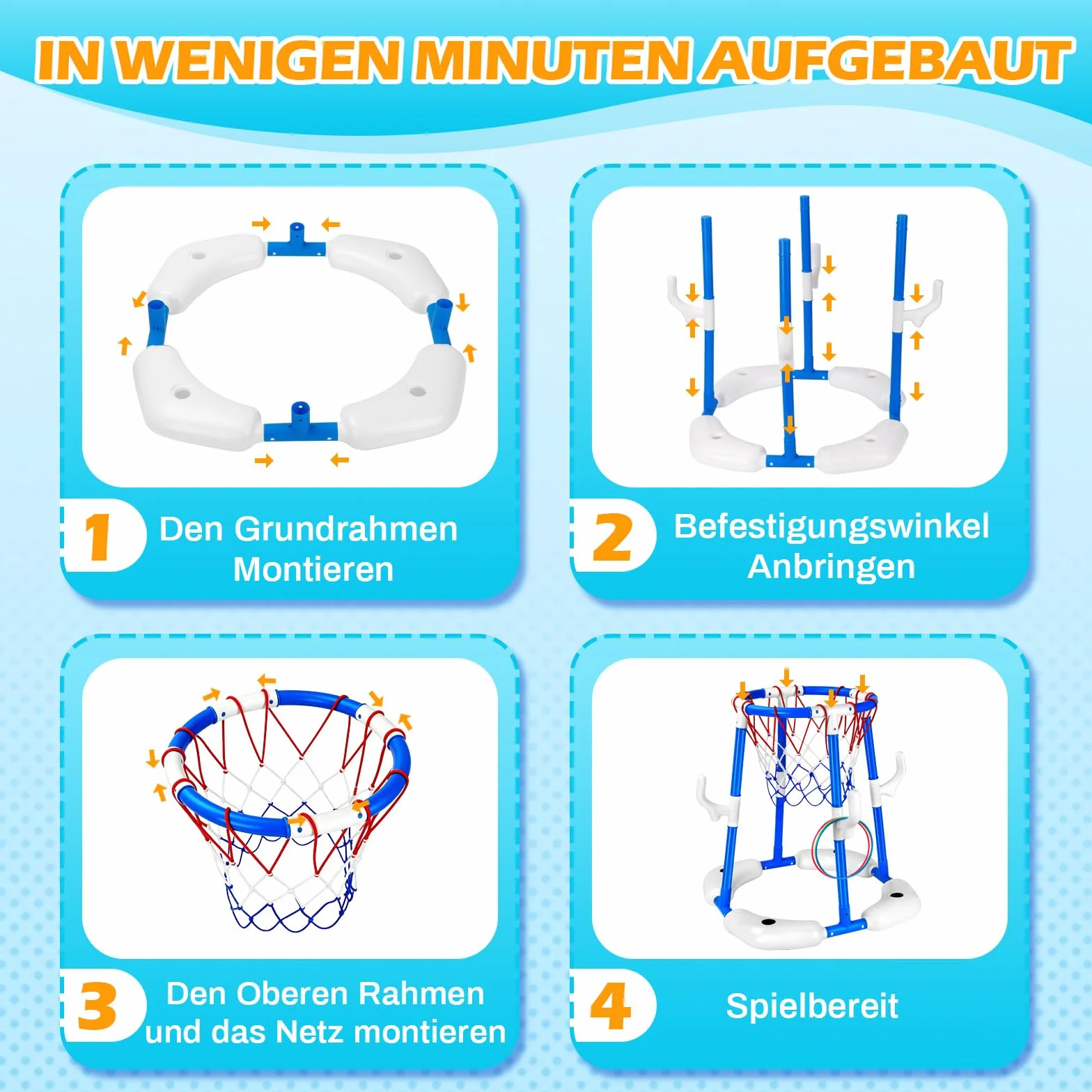 IN WENIGEN MINUTEN AUFGEBAUT

1 Den Grundrahmen Montieren

2 Befestigungswinkel Anbringen

3 Den Oberen Rahmen und das Netz montieren

4 Spielbereit