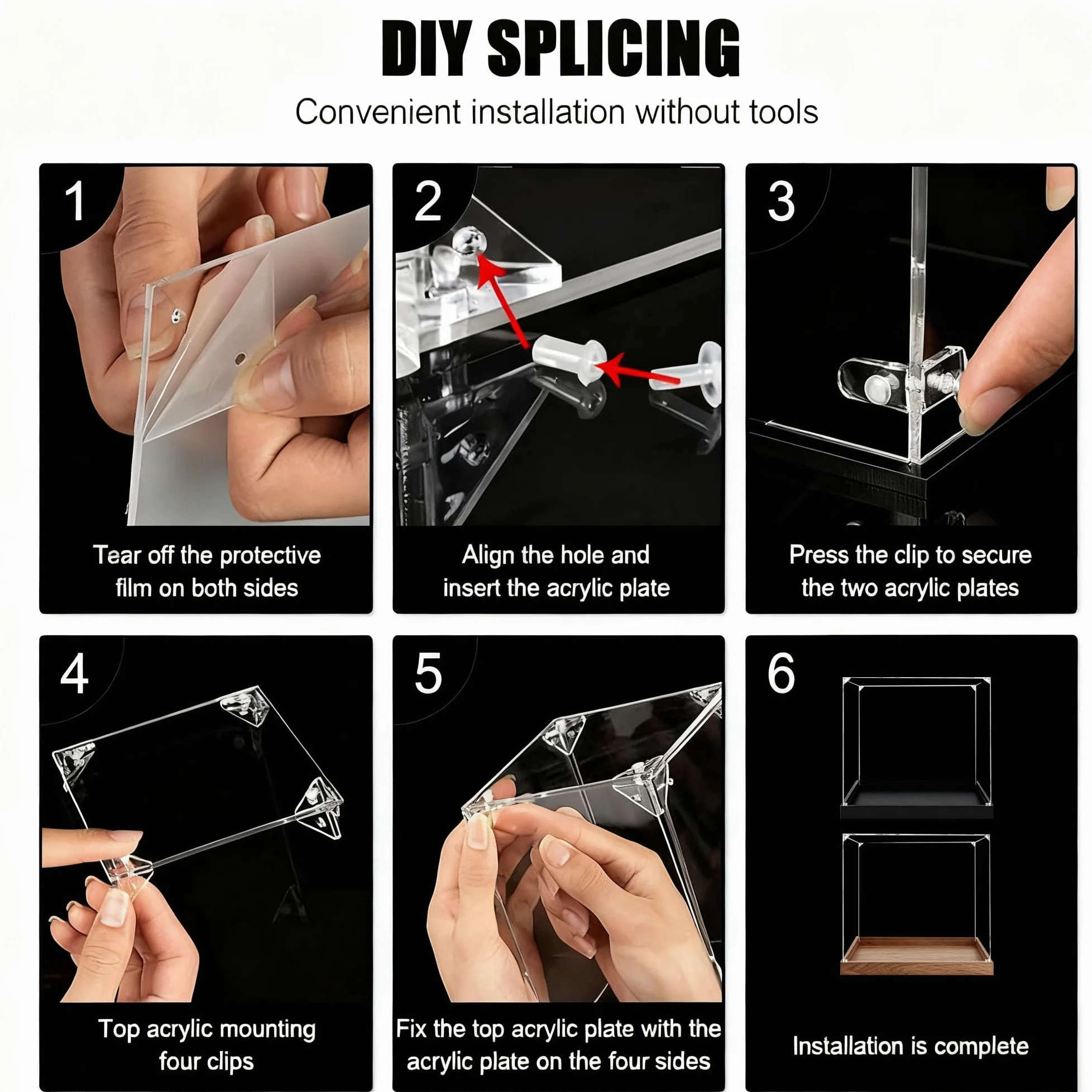 DIY SPLICING

Convenient installation without tools

1

Tear off the protective film on both sides

2

Align the hole and insert the acrylic plate

3

Press the clip to secure the two acrylic plates

4

Top acrylic mounting four clips

5

Fix the top acrylic plate with the acrylic plate on the four sides

6

Installation is complete