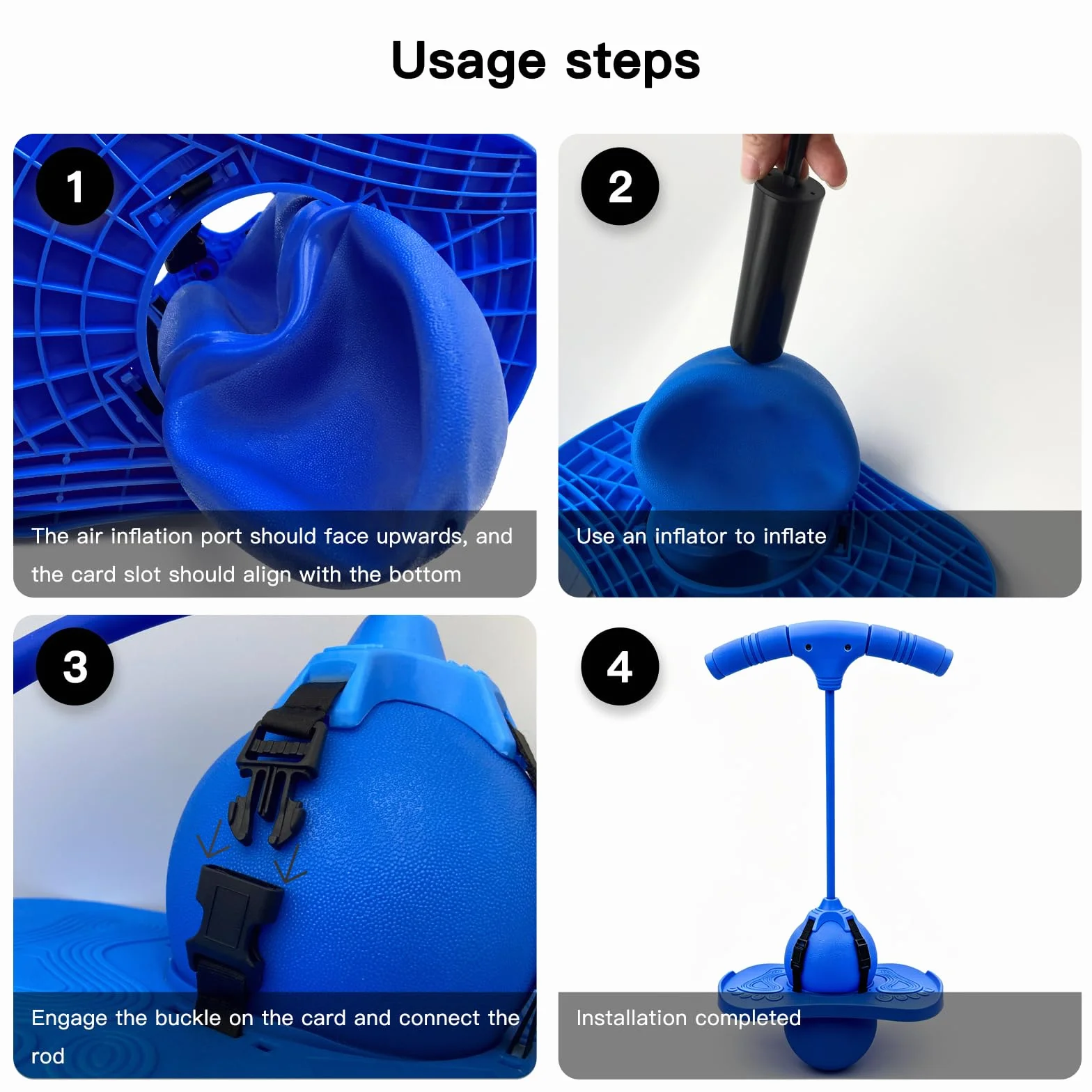 Usage steps

1

The air inflation port should face upwards, and the card slot should align with the bottom

2

Use an inflator to inflate

3

Engage the buckle on the card and connect the rod

4

Installation completed