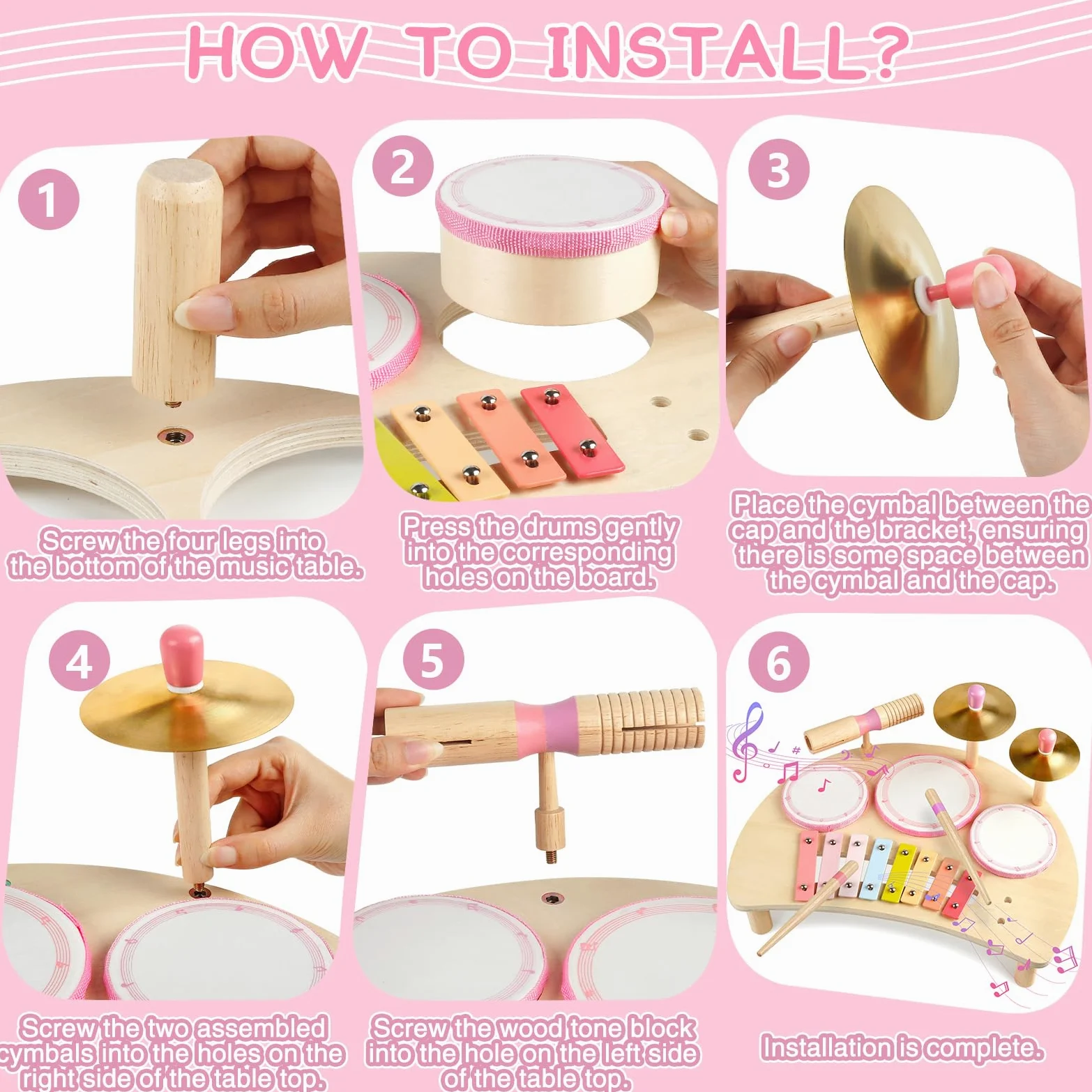 HOW TO INSTALL?

1

Screw the four legs into the bottom of the music table.

2

Press the drums gently into the corresponding holes on the board.

3

Place the cymbal between the cap and the bracket, ensuring there is some space between the cymbal and the cap.

4

Screw the two assembled cymbals into the holes on the right side of the table top.

5

Screw the wood tone block into the hole on the left side of the table top.

6

Installation is complete.