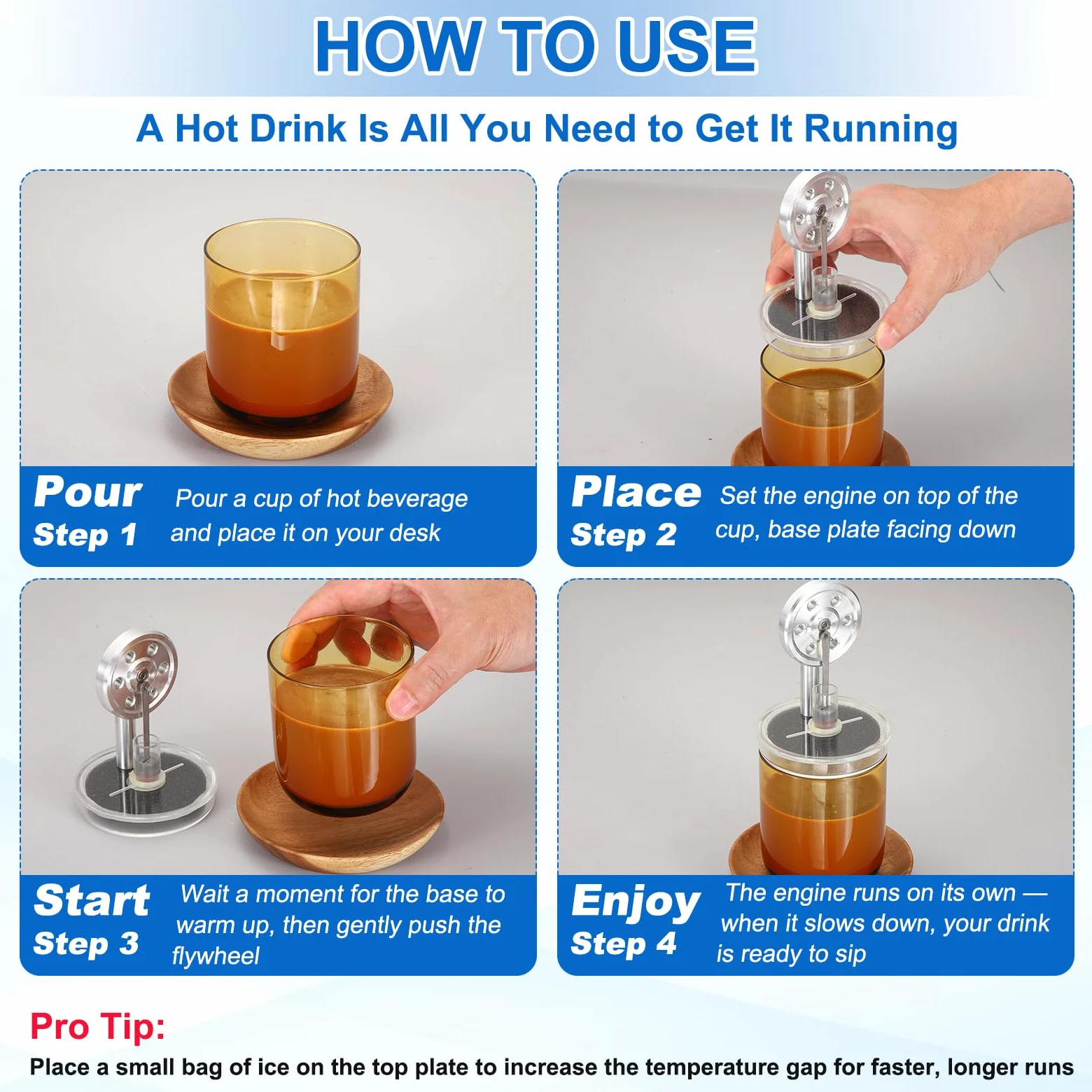 HOW TO USE

A Hot Drink Is All You Need to Get It Running

Pour
Step 1
Pour a cup of hot beverage and place it on your desk

Place
Step 2
Set the engine on top of the cup, base plate facing down

Start
Step 3
Wait a moment for the base to warm up, then gently push the flywheel

Enjoy
Step 4
The engine runs on its own — when it slows down, your drink is ready to sip

Pro Tip:
Place a small bag of ice on the top plate to increase the temperature gap for faster, longer runs