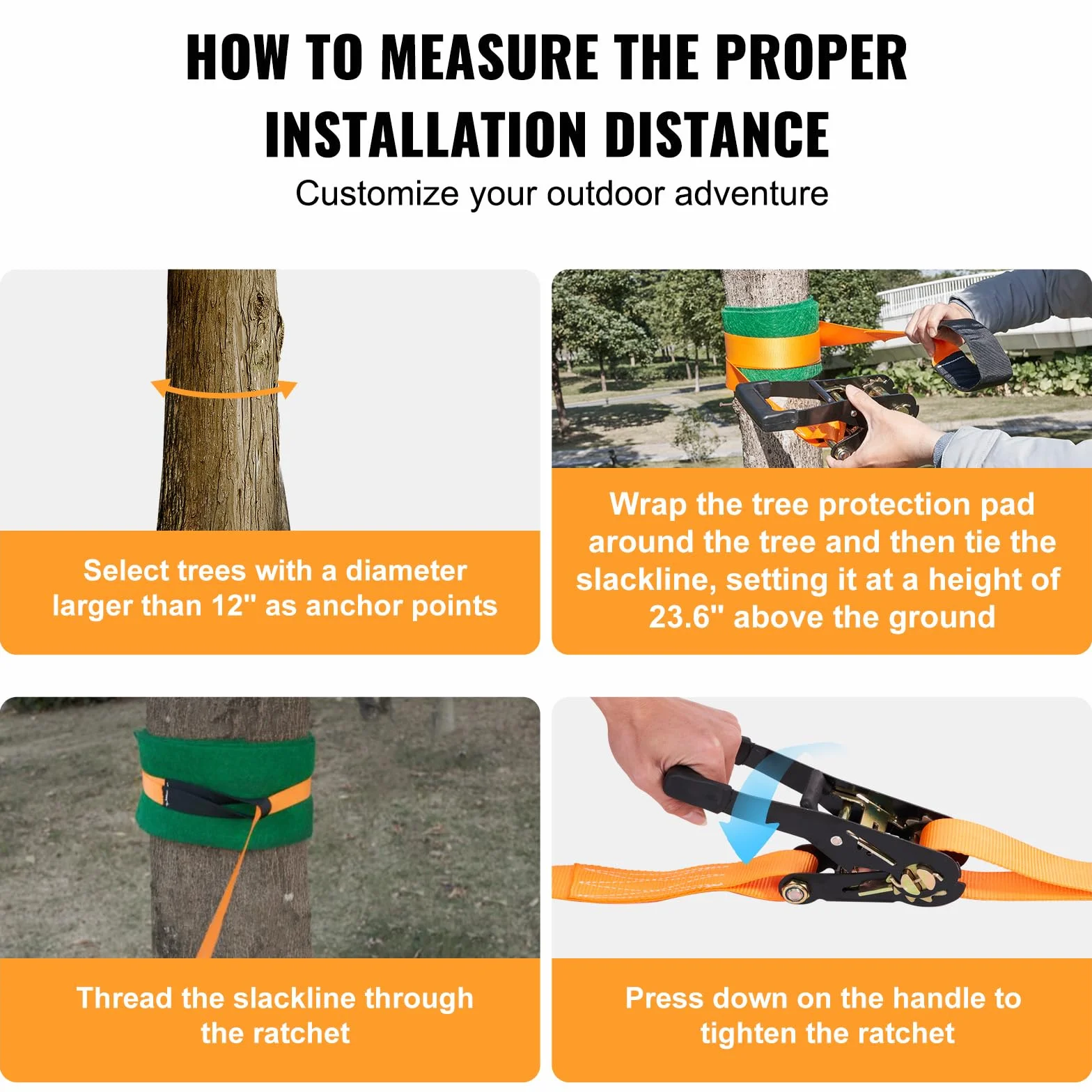 HOW TO MEASURE THE PROPER INSTALLATION DISTANCE

Customize your outdoor adventure

Select trees with a diameter larger than 12" as anchor points

Wrap the tree protection pad around the tree and then tie the slackline, setting it at a height of 23.6" above the ground

Thread the slackline through the ratchet

Press down on the handle to tighten the ratchet